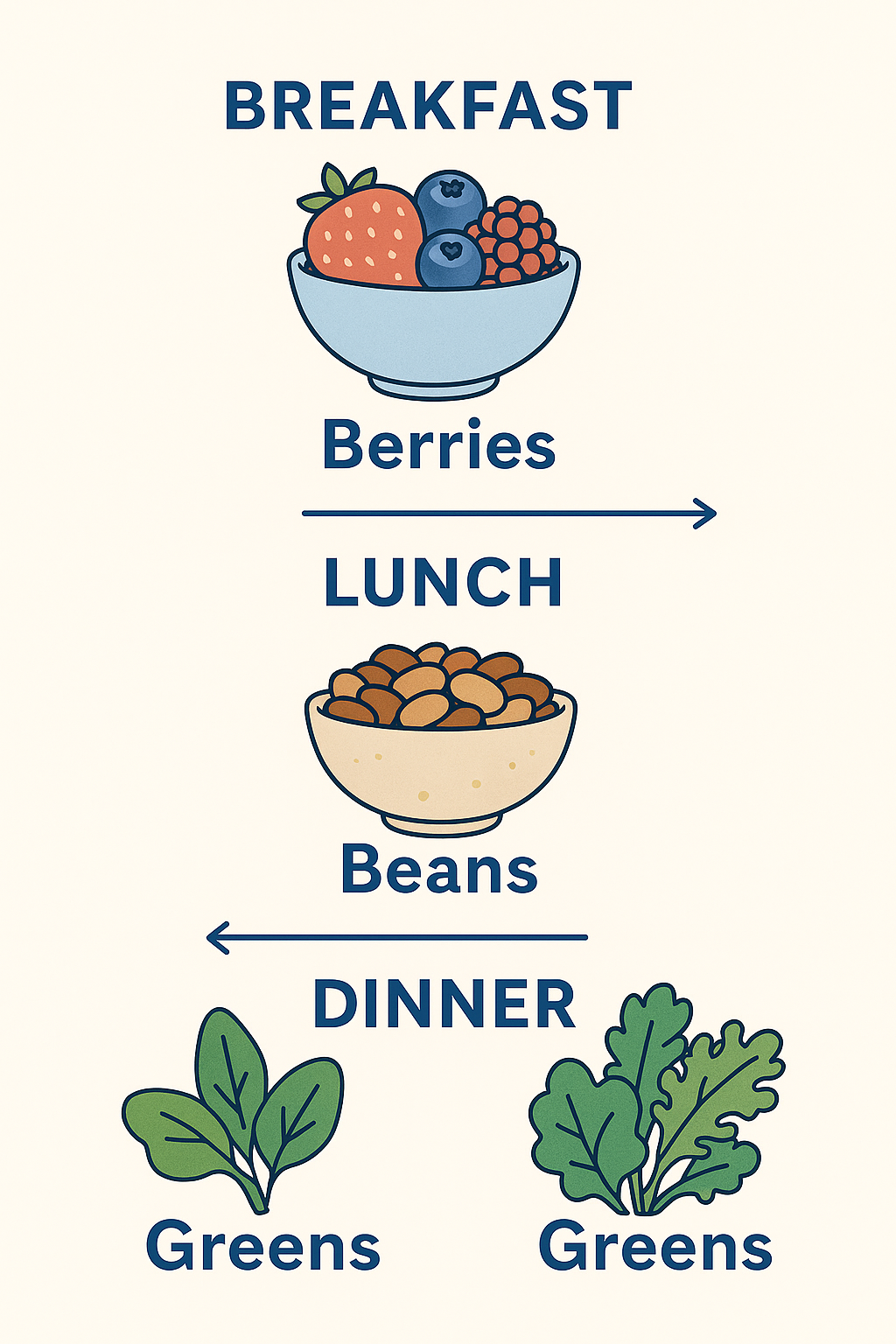 BREAKFAST

Berries

LUNCH

Beans

DINNER

Greens

Greens